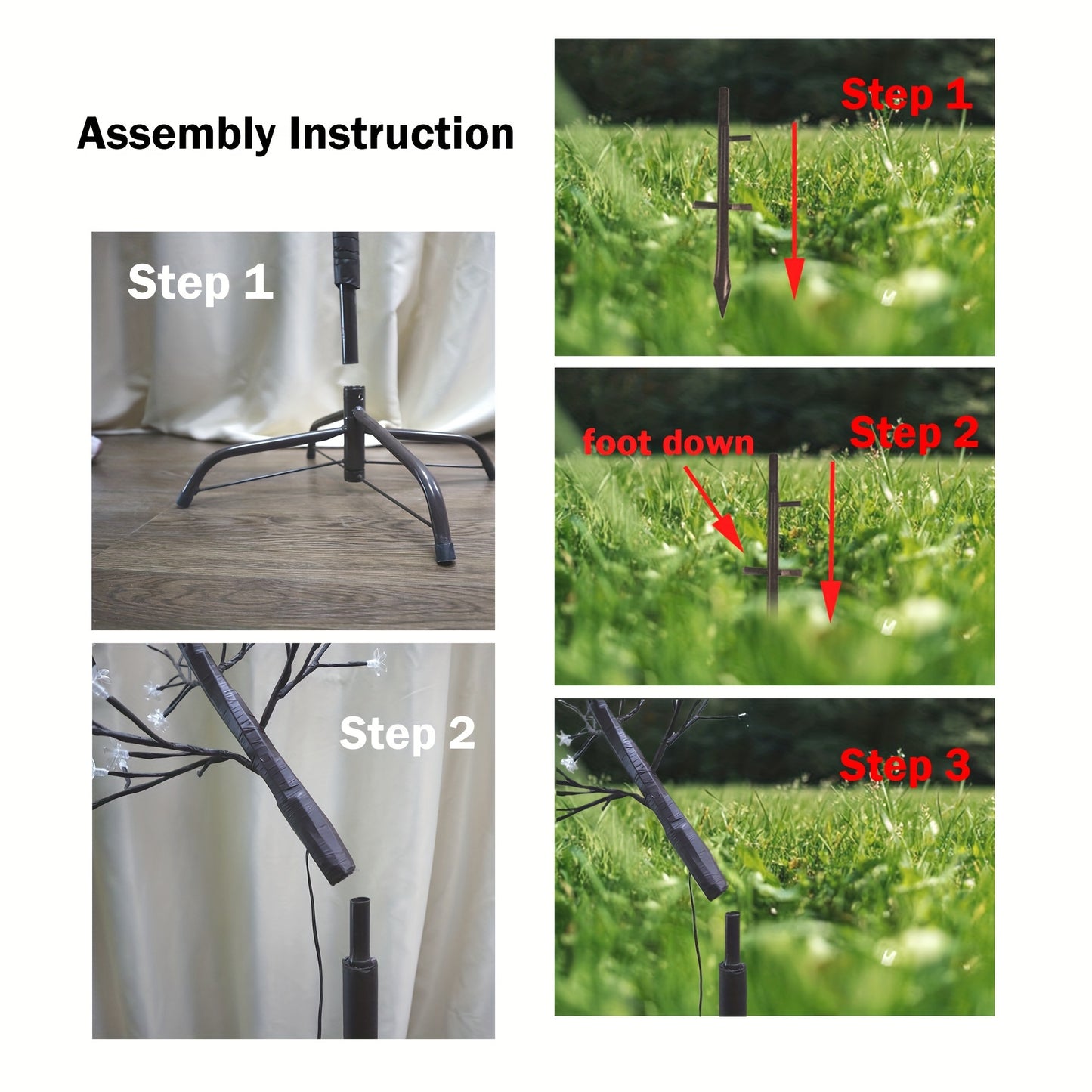 Assembly Instruction

Step 1

Step 2

Step 1

foot down

Step 2

Step 3